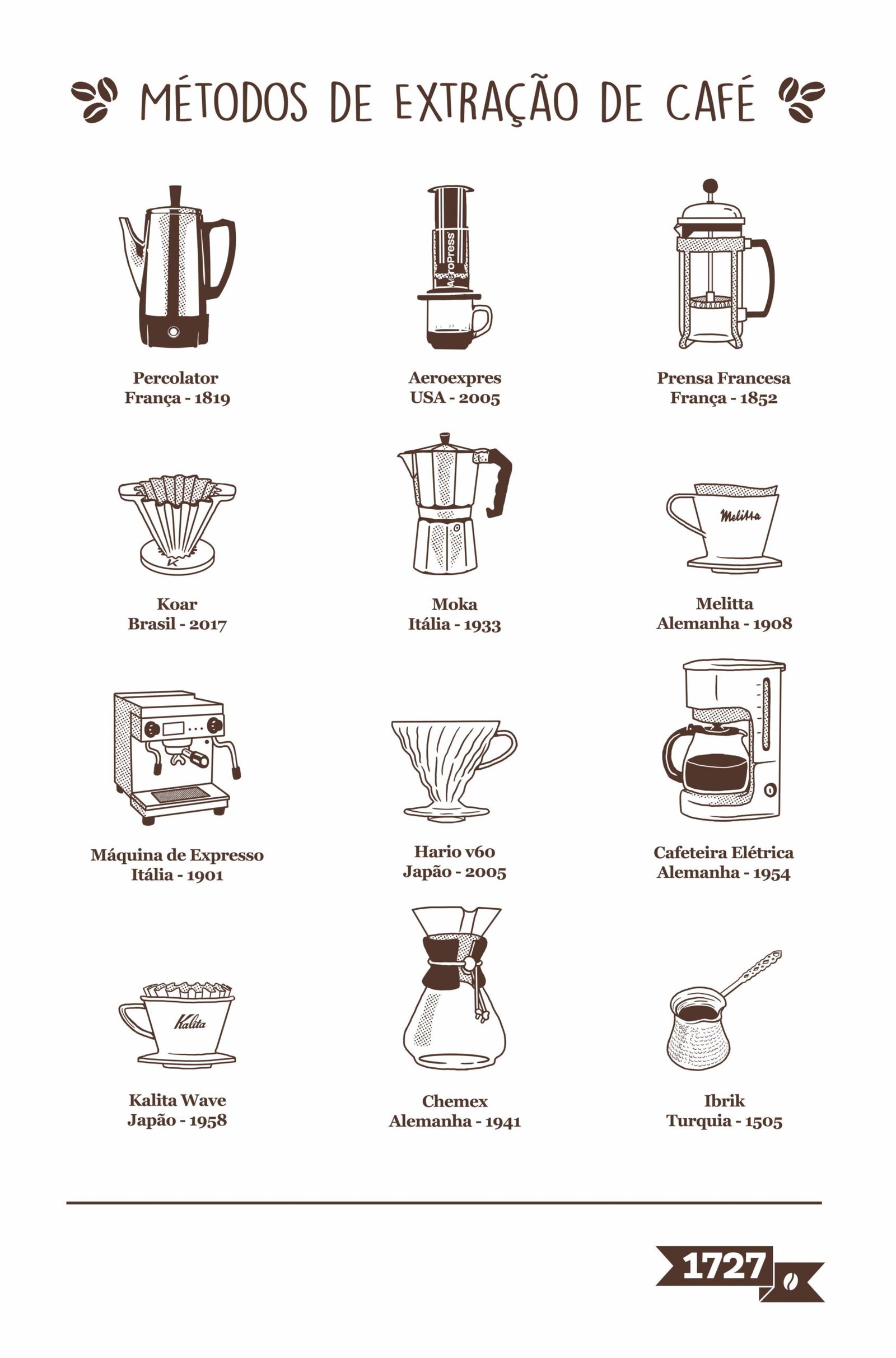 MÉTODOS DE EXTRAÇÃO DE CAFÉ

AeroPress

Percolator
França - 1819

Aeroexpres
USA - 2005

Prensa Francesa
França - 1852

Melitta

Koar
Brasil - 2017

Moka
Itália - 1933

Melitta
Alemanha - 1908

Máquina de Expresso
Itália - 1901

Hario v60
Japão - 2005

Cafeteira Elétrica
Alemanha - 1954

Kalita

Kalita Wave
Japão - 1958

Chemex
Alemanha - 1941

Ibrik
Turquia - 1505

1727